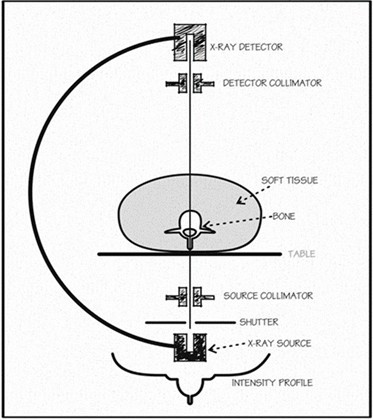 X-RAY DETECTOR
DETECTOR COLLIMATOR
SOFT TISSUE
BONE
TABLE
SOURCE COLLIMATOR
SHUTTER
X-RAY SOURCE
INTENSITY PROFILE